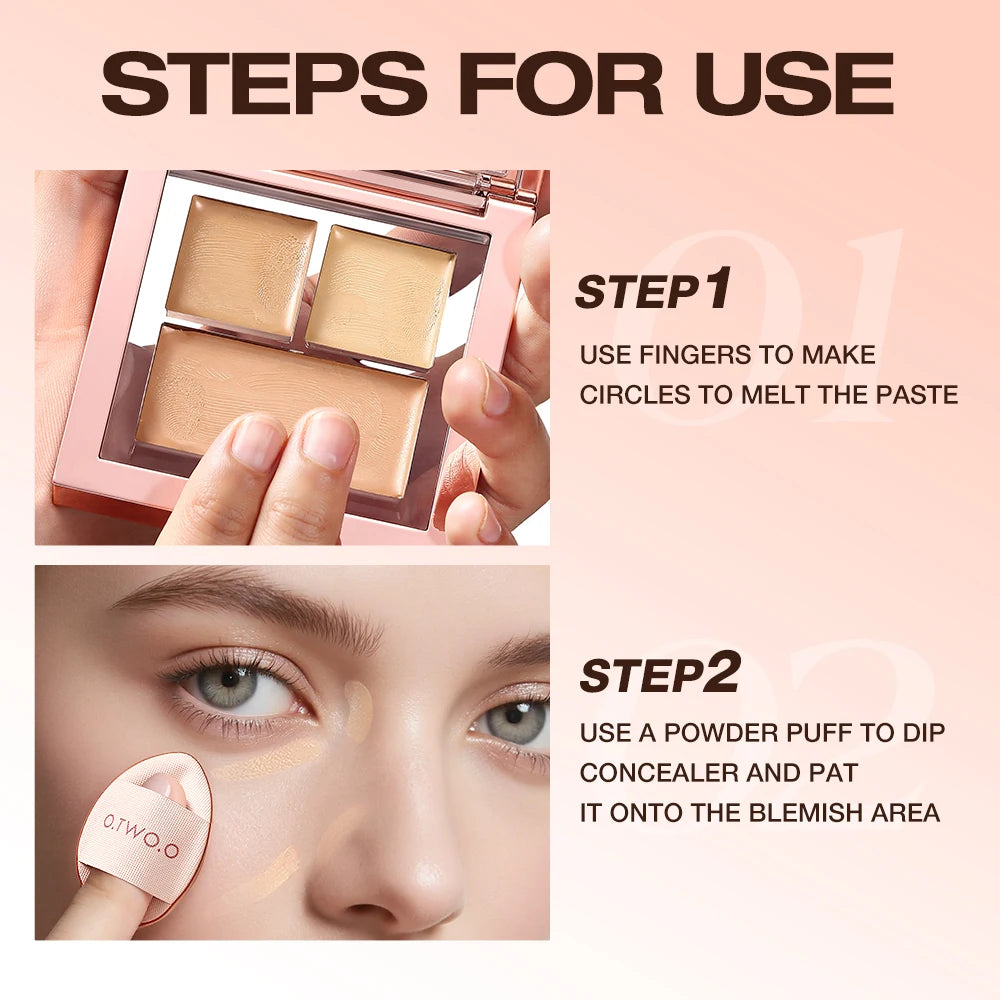 STEPS FOR USE

01

STEP1

USE FINGERS TO MAKE CIRCLES TO MELT THE PASTE

02

STEP2

USE A POWDER PUFF TO DIP CONCEALER AND PAT IT ONTO THE BLEMISH AREA

O.TWO.O