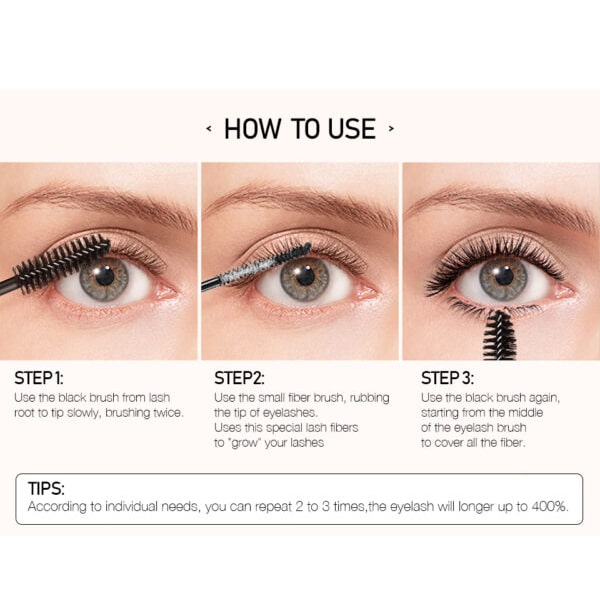 ‹ HOW TO USE ›

STEP 1:
Use the black brush from lash root to tip slowly, brushing twice.

STEP2:
Use the small fiber brush, rubbing the tip of eyelashes.
Uses this special lash fibers to "grow" your lashes

STEP 3:
Use the black brush again, starting from the middle of the eyelash brush to cover all the fiber.

TIPS:
According to individual needs, you can repeat 2 to 3 times,the eyelash will longer up to 400%.