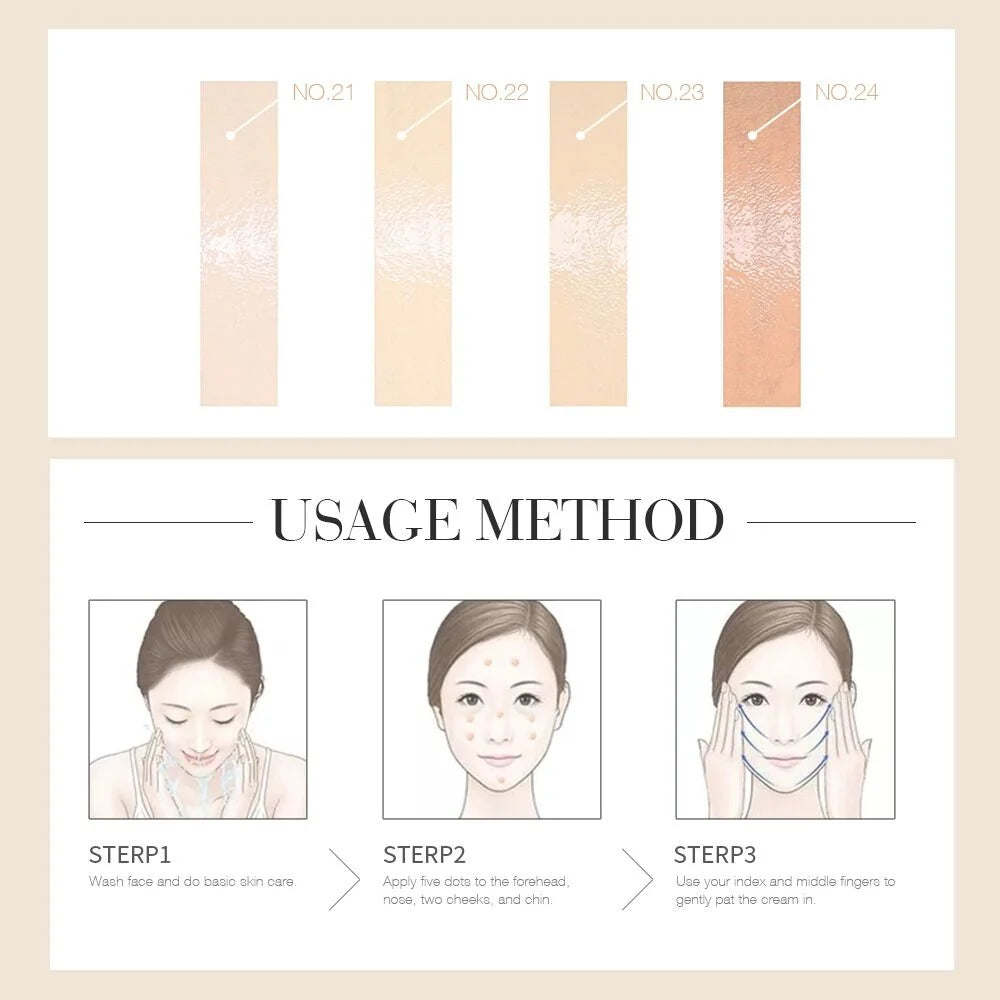 NO.21

NO.22

NO.23

NO.24

USAGE METHOD

STERP1
Wash face and do basic skin care.

STERP2
Apply five dots to the forehead, nose, two cheeks, and chin.

STERP3
Use your index and middle fingers to gently pat the cream in.